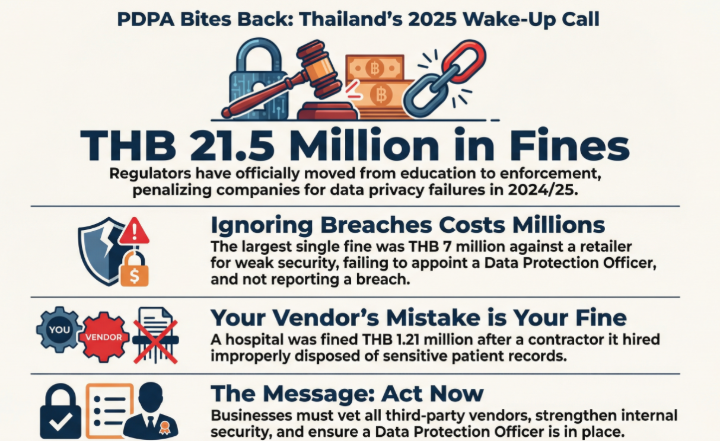 PDPA Bites Back: Thailand's 2025 Wake-Up Call

THB 21.5 Million in Fines

Regulators have officially moved from education to enforcement, penalizing companies for data privacy failures in 2024/25.

Ignoring Breaches Costs Millions

The largest single fine was THB 7 million against a retailer for weak security, failing to appoint a Data Protection Officer, and not reporting a breach.

YOU VENDOR

Your Vendor's Mistake is Your Fine

A hospital was fined THB 1.21 million after a contractor it hired improperly disposed of sensitive patient records.

The Message: Act Now

Businesses must vet all third-party vendors, strengthen internal security, and ensure a Data Protection Officer is in place.